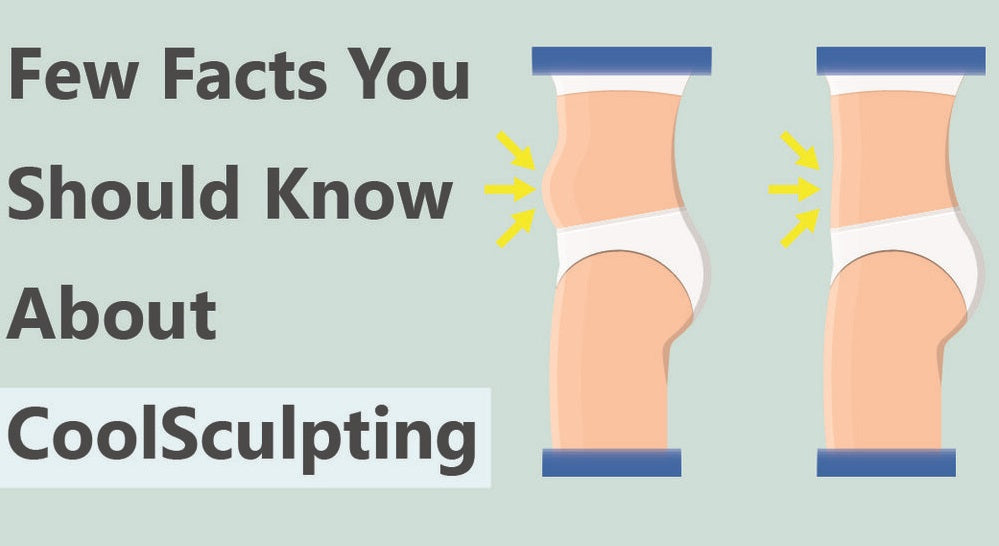 Few Facts You Should Know About CoolSculpting