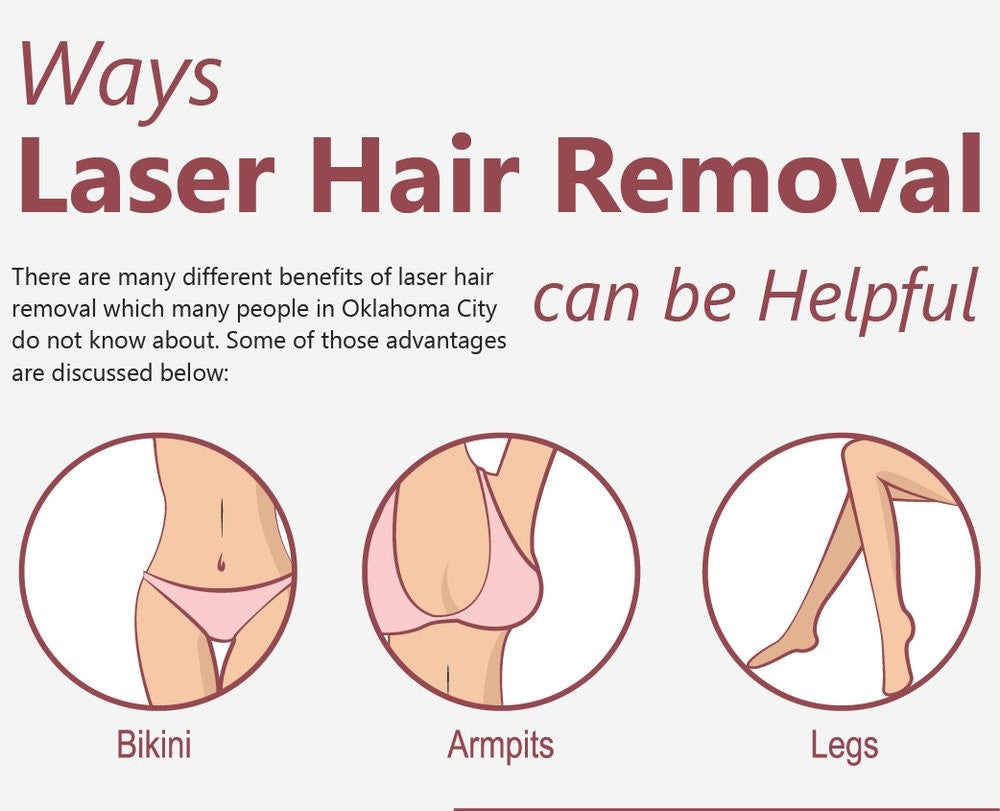 Ways
Laser Hair Removal
can be Helpful

There are many different benefits of laser hair removal which many people in Oklahoma City do not know about. Some of those advantages are discussed below:

Bikini

Armpits

Legs