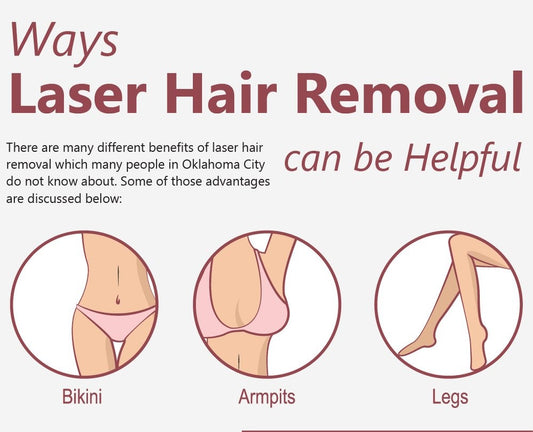 Ways
Laser Hair Removal
can be Helpful

There are many different benefits of laser hair removal which many people in Oklahoma City do not know about. Some of those advantages are discussed below:

Bikini

Armpits

Legs