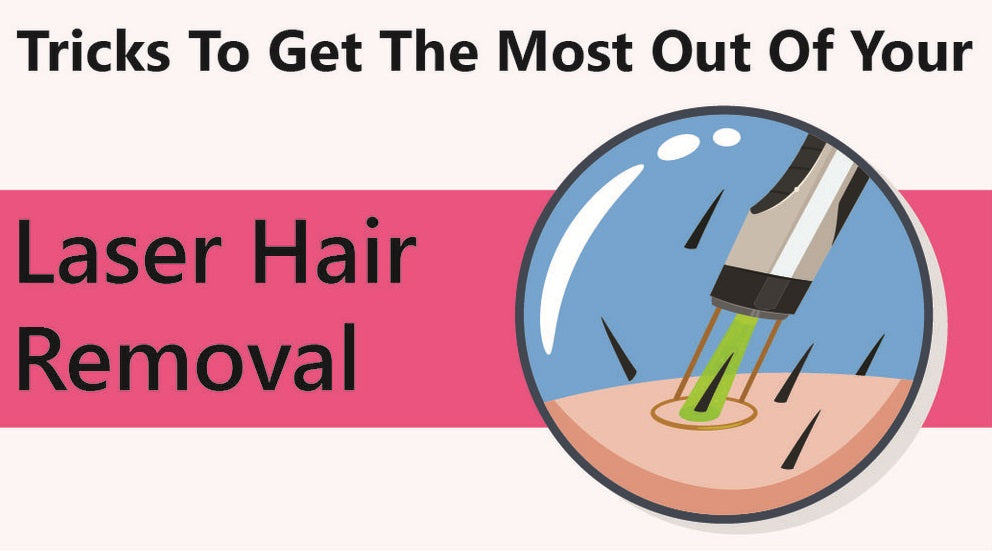 Tricks To Get The Most Out Of Your

Laser Hair Removal